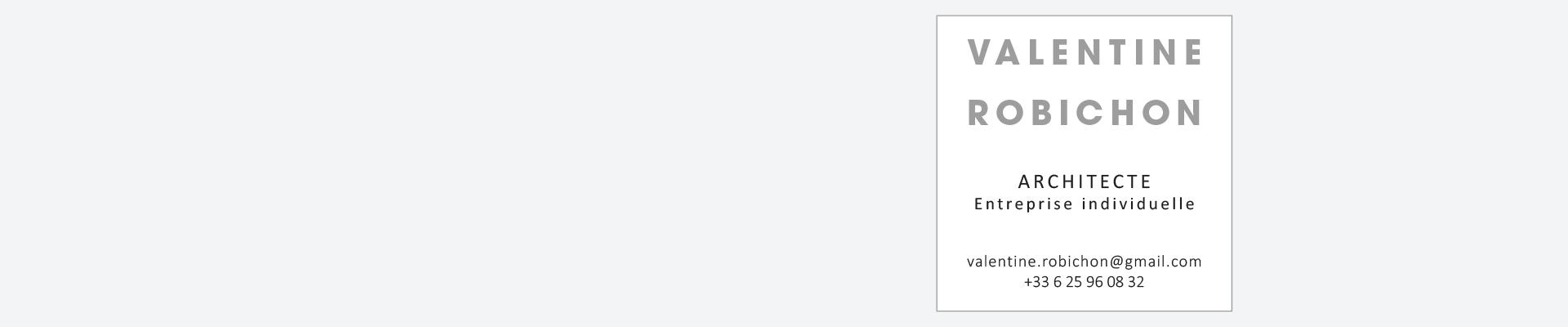 VALENTINE ROBICHON

ARCHITECTE
Entreprise individuelle

valentine.robichon@gmail.com
+33 6 25 96 08 32