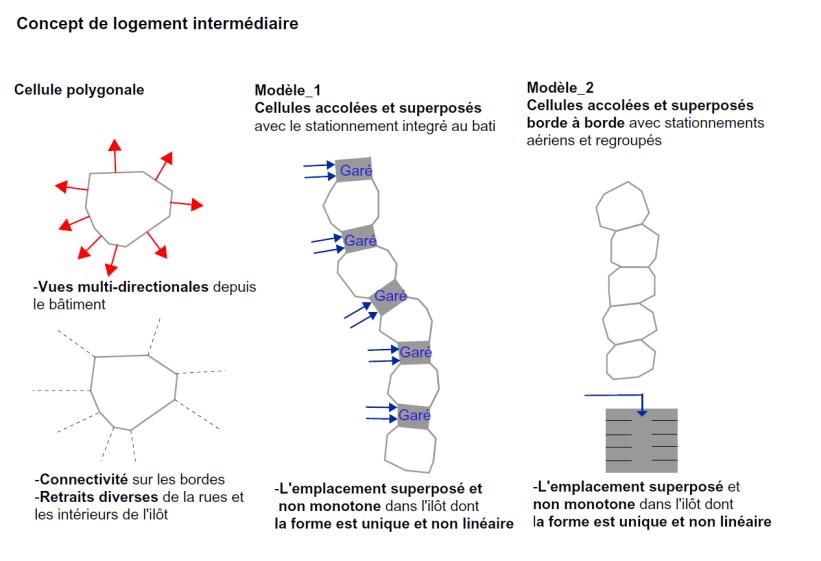 Concept de logement intermédiaire

Cellule polygonale

-Vues multi-directionales depuis le bâtiment

-Connectivité sur les bordes
-Retraits diverses de la rues et les intérieurs de l'ilôt

Modèle_1
Cellules accolées et superposés avec le stationnement integré au bati

Garé
Garé
Garé
Garé
Garé

-L'emplacement superposé et non monotone dans l'ilôt dont la forme est unique et non linéaire

Modèle_2
Cellules accolées et superposés borde à borde avec stationnements aériens et regroupés

-L'emplacement superposé et non monotone dans l'ilôt dont la forme est unique et non linéaire